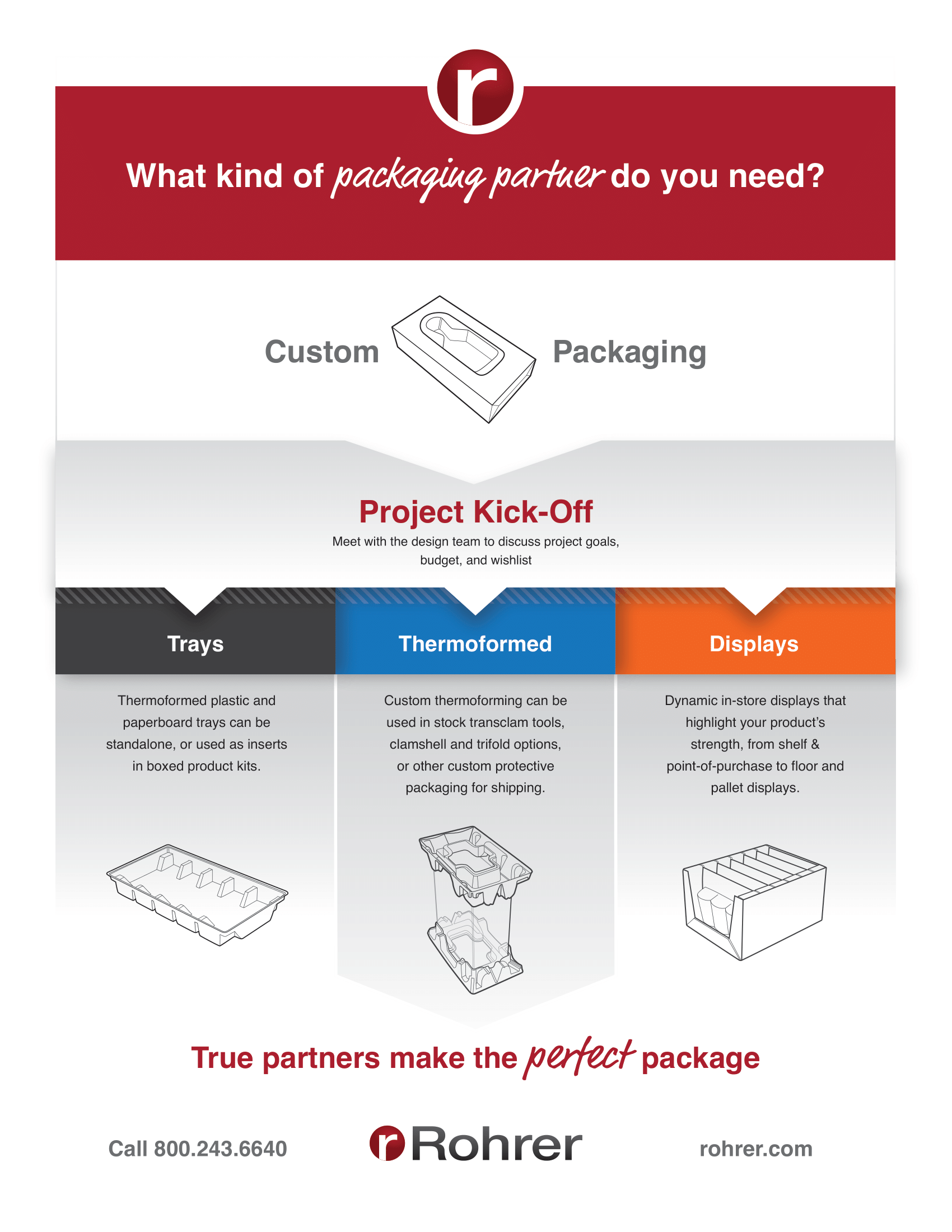 r

What kind of packaging partner do you need?

Custom Packaging

Project Kick-Off

Meet with the design team to discuss project goals, budget, and wishlist

Trays

Thermoformed plastic and paperboard trays can be standalone, or used as inserts in boxed product kits.

Thermoformed

Custom thermoforming can be used in stock transclam tools, clamshell and trifold options, or other custom protective packaging for shipping.

Displays

Dynamic in-store displays that highlight your product's strength, from shelf & point-of-purchase to floor and pallet displays.

True partners make the perfect package

Call 800.243.6640

r Rohrer

rohrer.com